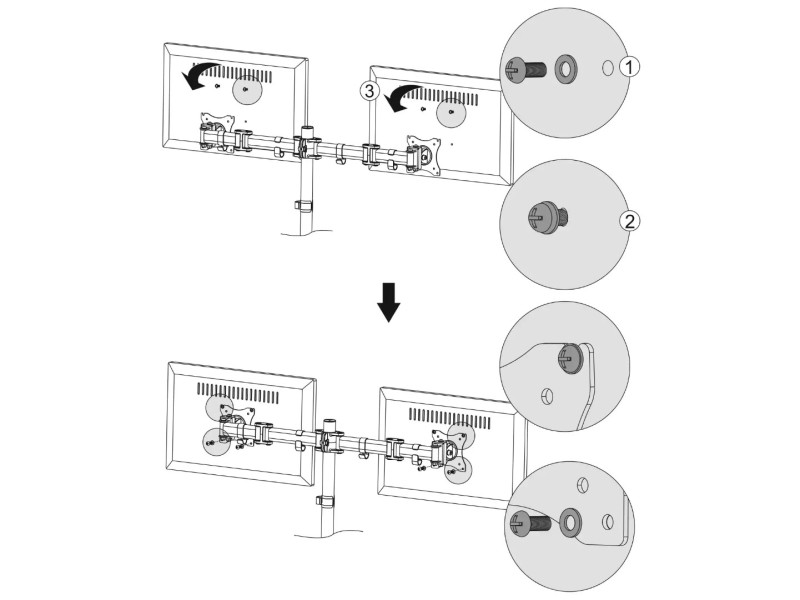 3
1
2