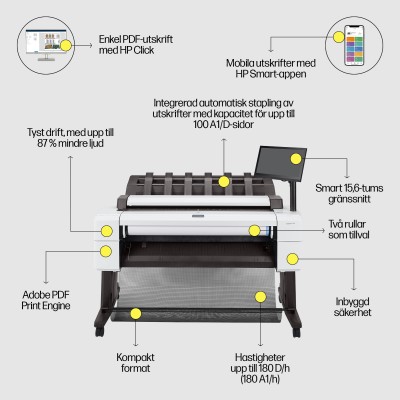 Enkel PDF-utskrift med HP Click

Mobila utskrifter med HP Smart-appen

Integrerad automatisk stapling av utskrifter med kapacitet för upp till 100 A1/D-sidor

Tyst drift, med upp till 87 % mindre ljud

Smart 15,6-tums gränssnitt

Två rullar som tillval

Adobe PDF Print Engine

Inbyggd säkerhet

Kompakt format

Hastigheter upp till 180 D/h (180 A1/h)